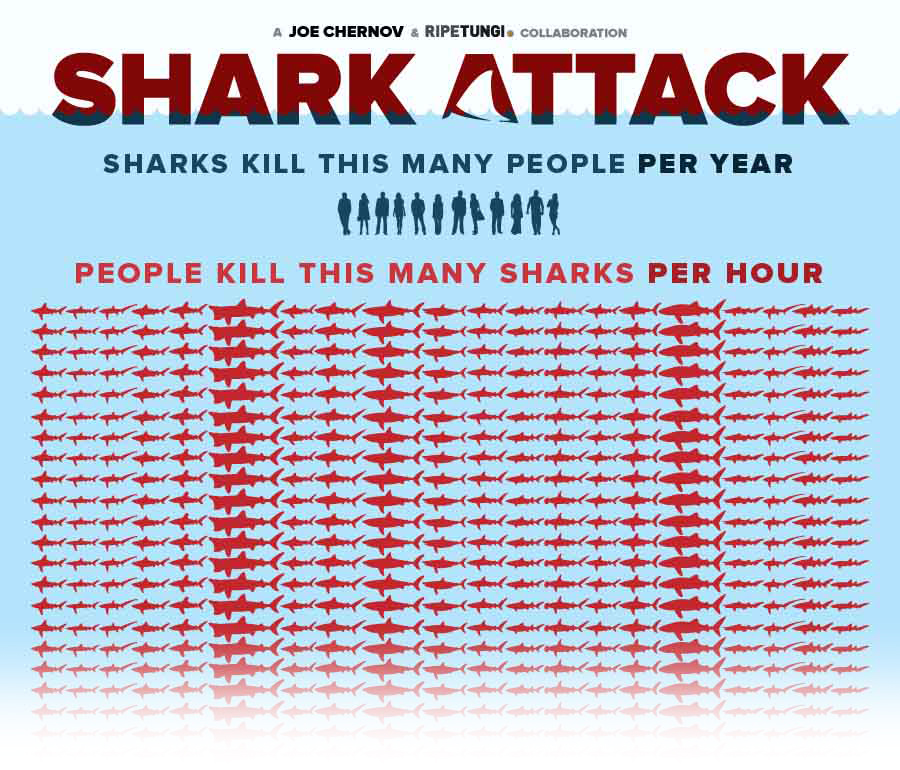 A JOE CHERNOV & RIPETUNGI COLLABORATION

SHARK ATTACK

SHARKS KILL THIS MANY PEOPLE PER YEAR

PEOPLE KILL THIS MANY SHARKS PER HOUR